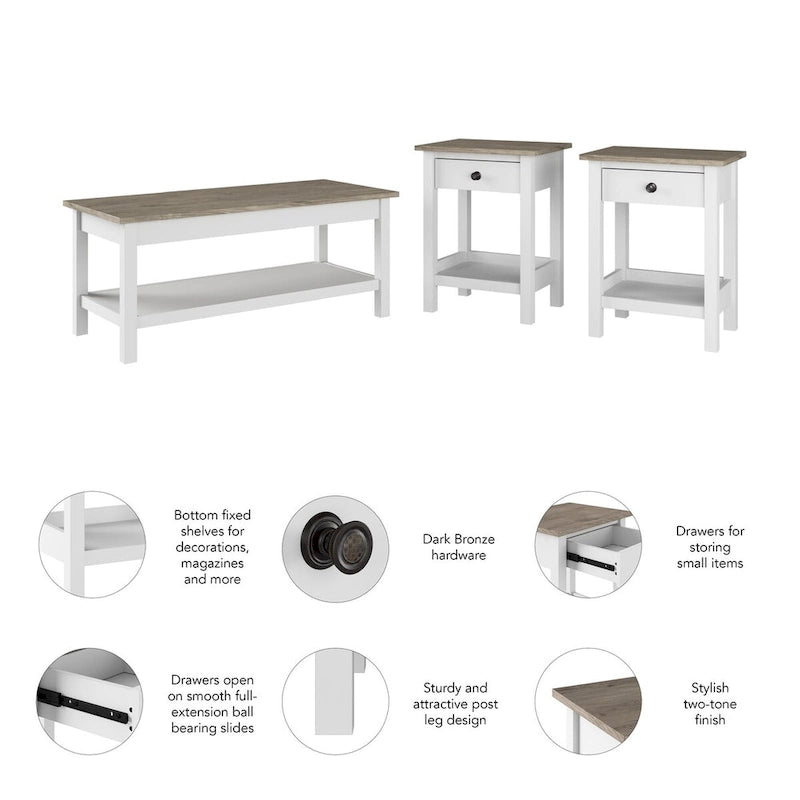 Bottom fixed shelves for decorations, magazines and more

Dark Bronze hardware

Drawers for storing small items

Drawers open on smooth full-extension ball bearing slides

Sturdy and attractive post leg design

Stylish two-tone finish